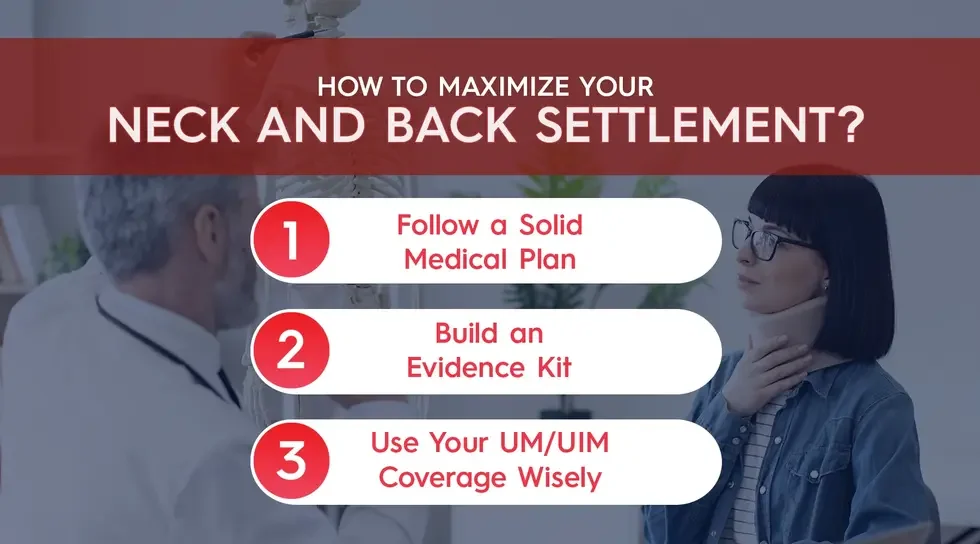 HOW TO MAXIMIZE YOUR
NECK AND BACK SETTLEMENT?

1 Follow a Solid Medical Plan

2 Build an Evidence Kit

3 Use Your UM/UIM Coverage Wisely